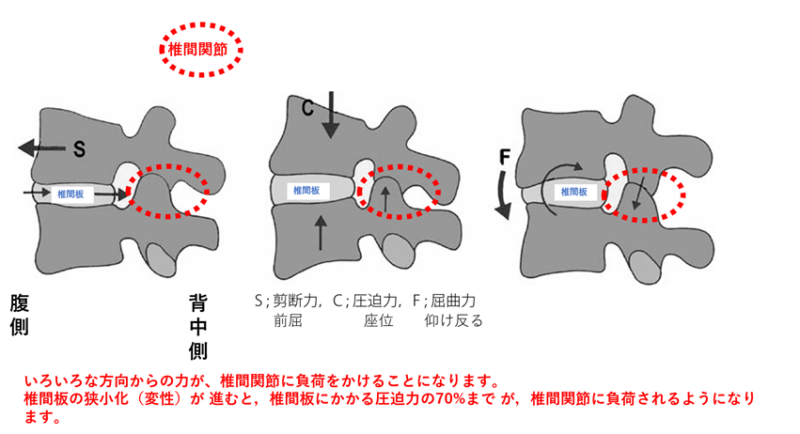 椎間関節

S

椎間板

C

椎間板

F

椎間板

腹側

背中側

S；剪断力，C；圧迫力，F；屈曲力
前屈　　　　座位　　　　仰け反る

いろいろな方向からの力が、椎間関節に負荷をかけることになります。
椎間板の狭小化（変性）が 進むと，椎間板にかかる圧迫力の70%まで が，椎間関節に負荷されるようになります。